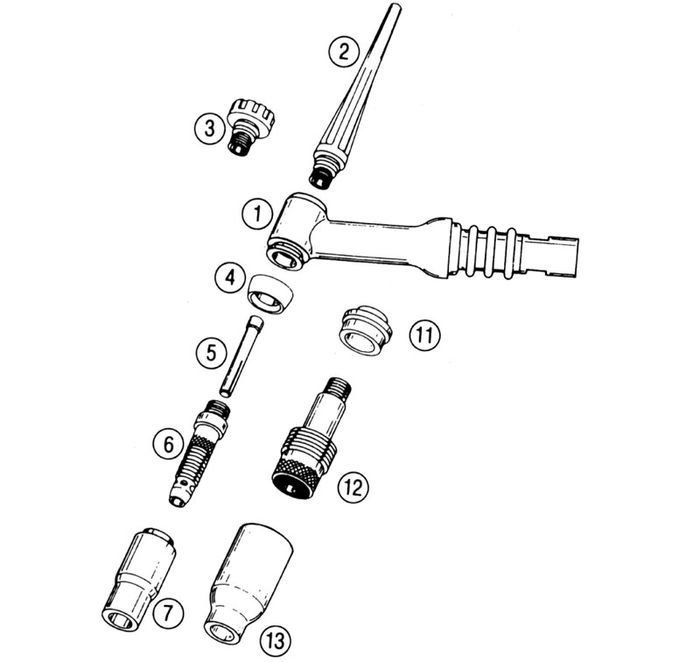 2
3
1
4
11
5
6
12
7
13