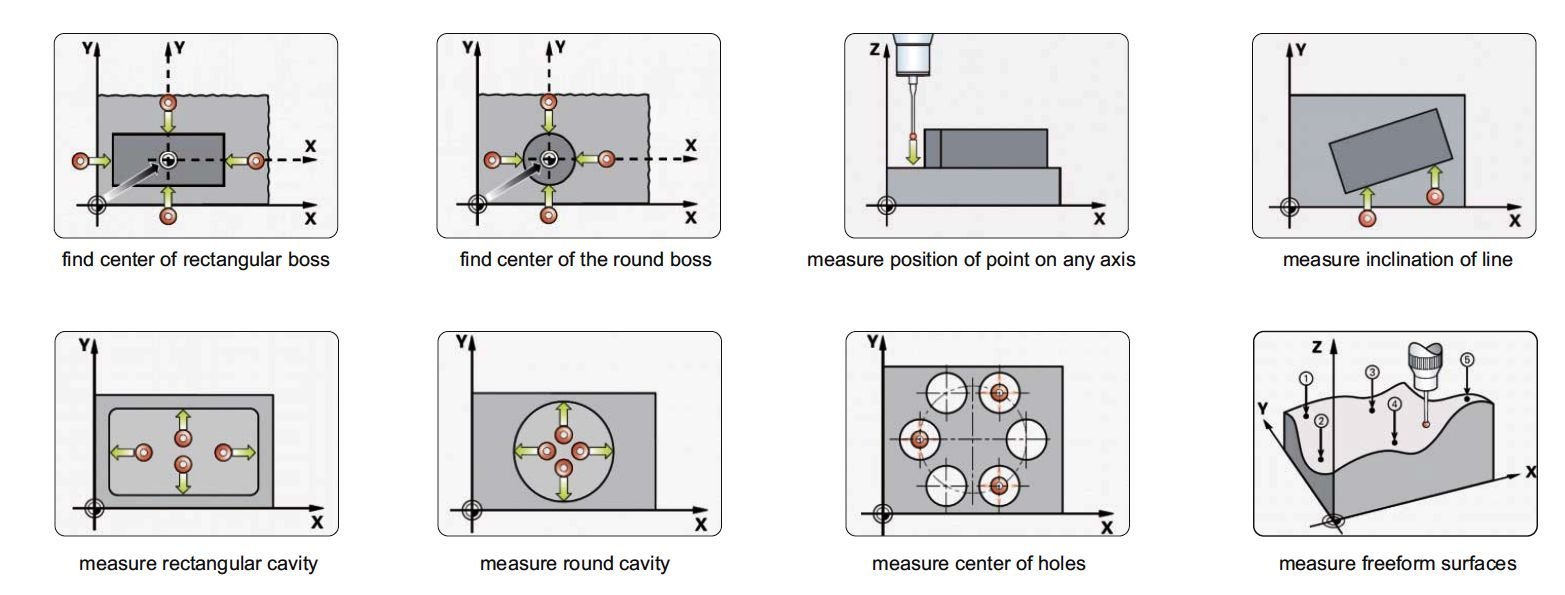 Y Y X X

find center of rectangular boss

Y Y X X

find center of the round boss

Z X

measure position of point on any axis

Y X

measure inclination of line

Y X

measure rectangular cavity

Y X

measure round cavity

Y X

measure center of holes

Z Y X ① ② ③ ④ ⑤

measure freeform surfaces