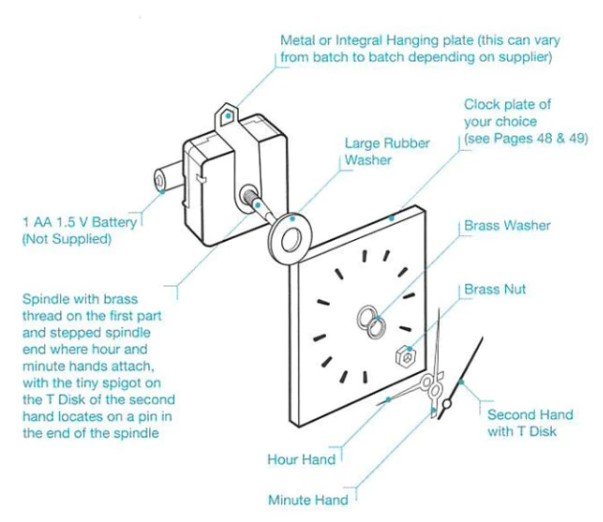 Metal or Integral Hanging plate (this can vary from batch to batch depending on supplier)

Clock plate of your choice (see Pages 48 & 49)

Large Rubber Washer

1 AA 1.5 V Battery (Not Supplied)

Brass Washer

Brass Nut

Spindle with brass thread on the first part and stepped spindle end where hour and minute hands attach, with the tiny spigot on the T Disk of the second hand locates on a pin in the end of the spindle

Second Hand with T Disk

Hour Hand

Minute Hand