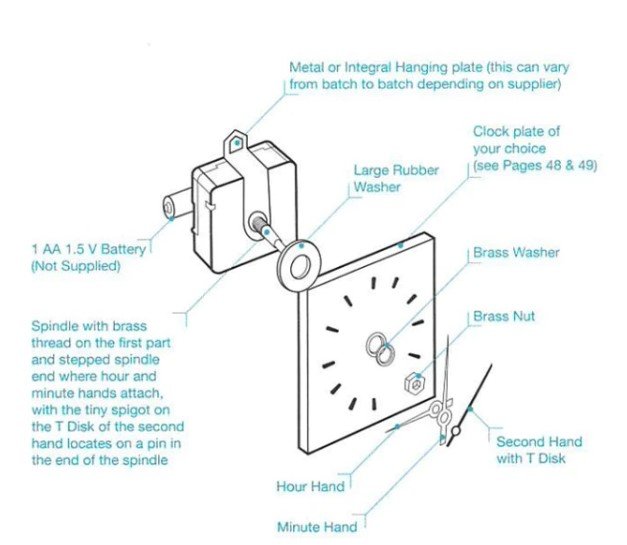 Metal or Integral Hanging plate (this can vary from batch to batch depending on supplier)

Clock plate of your choice (see Pages 48 & 49)

Large Rubber Washer

1 AA 1.5 V Battery (Not Supplied)

Brass Washer

Brass Nut

Spindle with brass thread on the first part and stepped spindle end where hour and minute hands attach, with the tiny spigot on the T Disk of the second hand locates on a pin in the end of the spindle

Second Hand with T Disk

Hour Hand

Minute Hand