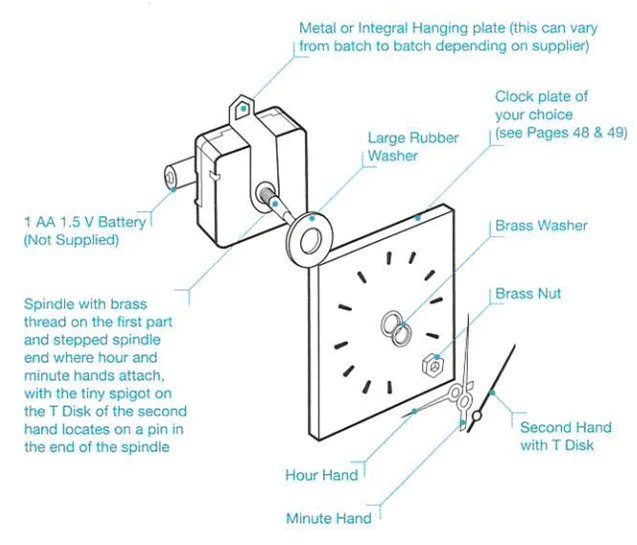 Metal or Integral Hanging plate (this can vary from batch to batch depending on supplier)

Clock plate of your choice (see Pages 48 & 49)

Large Rubber Washer

1 AA 1.5 V Battery (Not Supplied)

Brass Washer

Brass Nut

Spindle with brass thread on the first part and stepped spindle end where hour and minute hands attach, with the tiny spigot on the T Disk of the second hand locates on a pin in the end of the spindle

Second Hand with T Disk

Hour Hand

Minute Hand