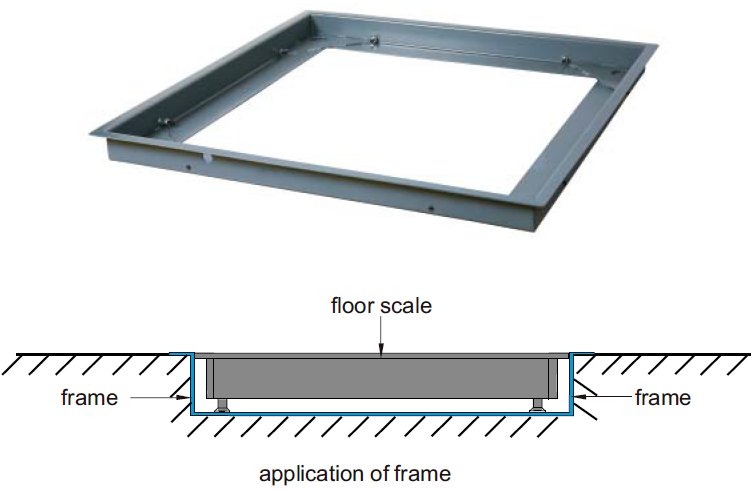 floor scale

frame

frame

application of frame