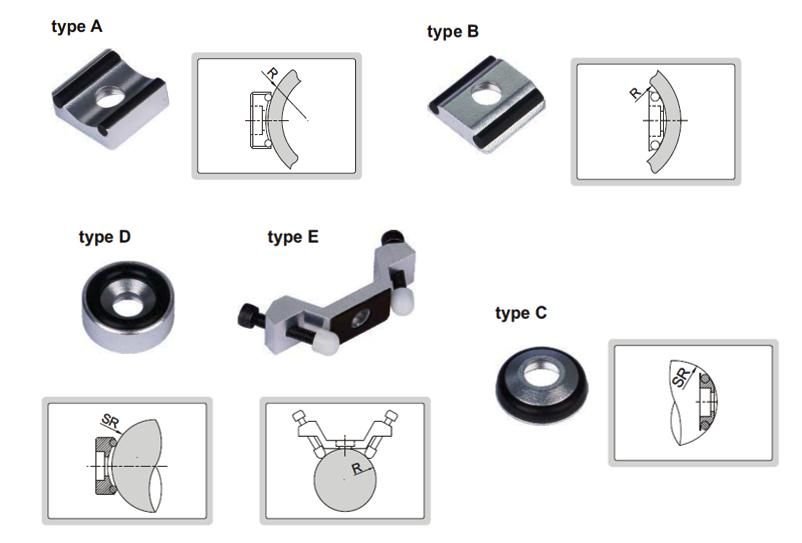 type A

R

type B

R

type D

type E

type C

SR

SR

R