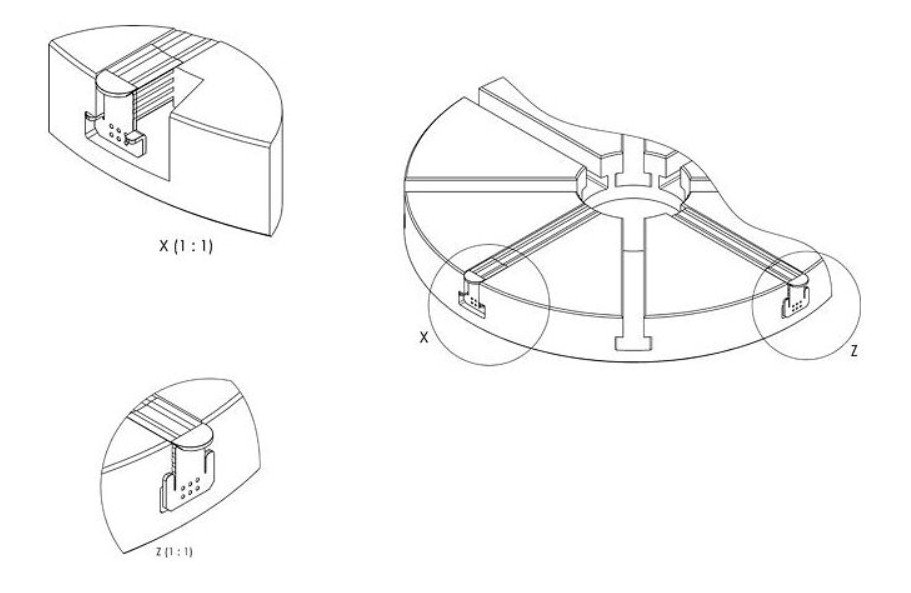 X (1 : 1)

X

Z

Z (1 : 1)