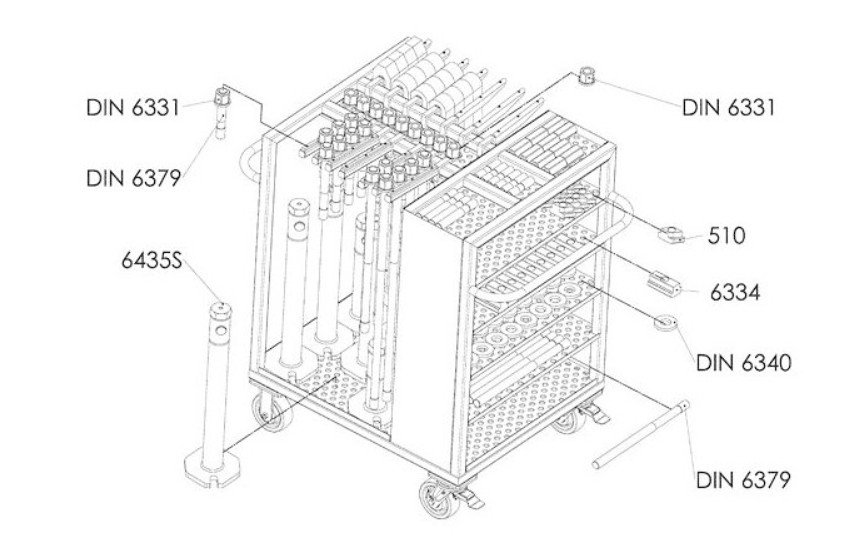 DIN 6331
DIN 6379
6435S
DIN 6331
510
6334
DIN 6340
DIN 6379