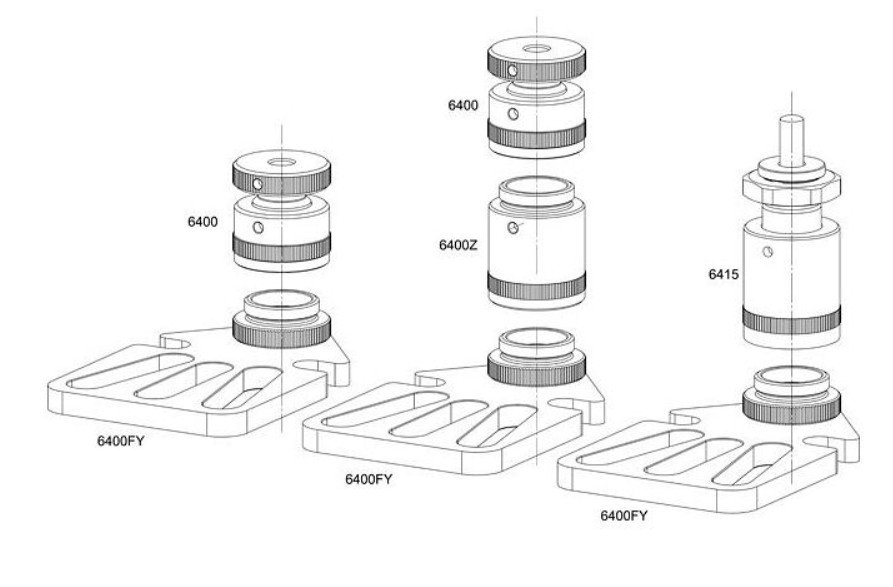 6400

6400FY

6400

6400Z

6400FY

6415

6400FY