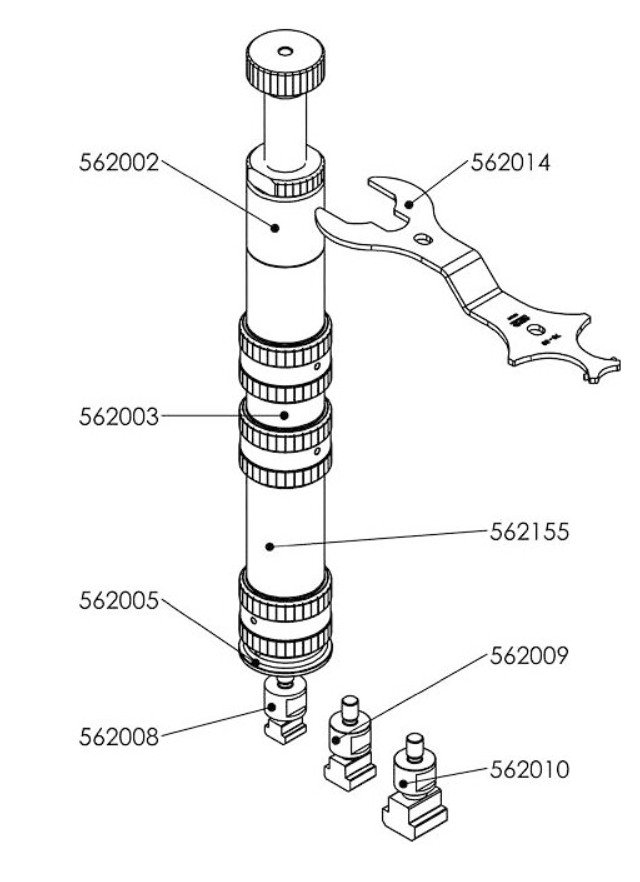 562002
562014
562003
562155
562005
562009
562008
562010