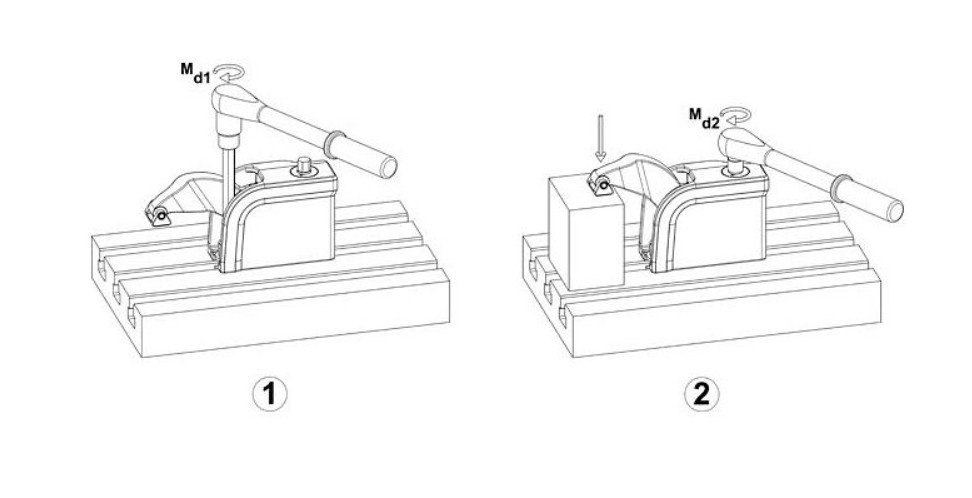 $M_{d1}$

$M_{d2}$

1

2