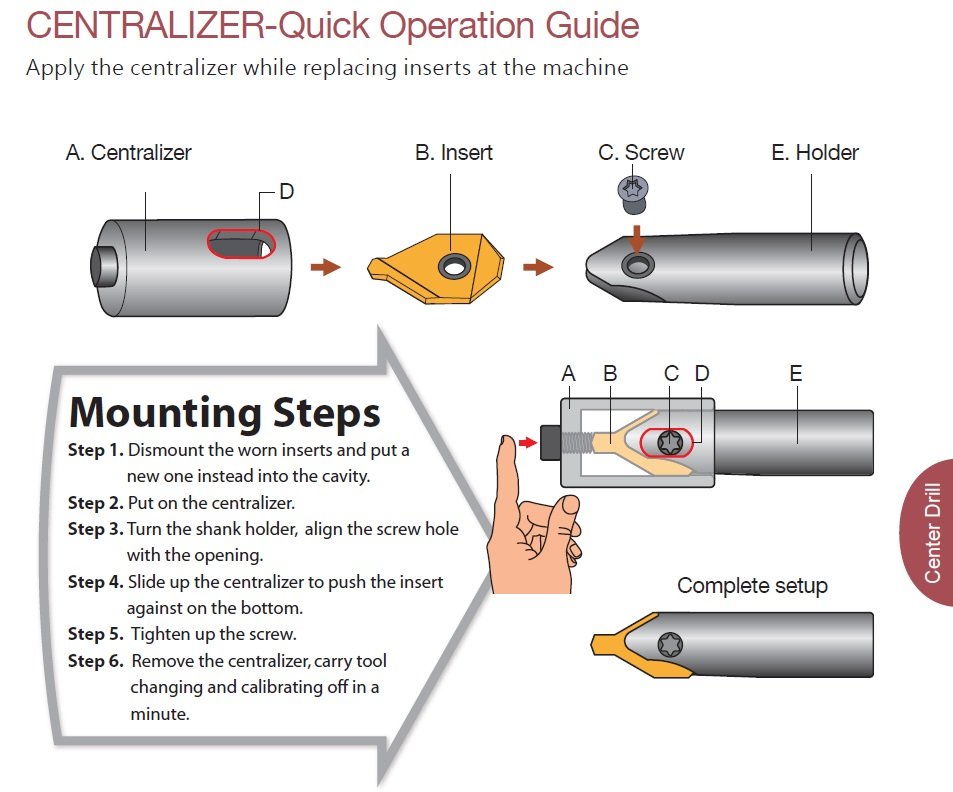 CENTRALIZER-Quick Operation Guide
Apply the centralizer while replacing inserts at the machine

A. Centralizer
D
B. Insert
C. Screw
E. Holder

Mounting Steps
Step 1. Dismount the worn inserts and put a new one instead into the cavity.
Step 2. Put on the centralizer.
Step 3. Turn the shank holder, align the screw hole with the opening.
Step 4. Slide up the centralizer to push the insert against on the bottom.
Step 5. Tighten up the screw.
Step 6. Remove the centralizer, carry tool changing and calibrating off in a minute.

A B C D E

Complete setup

Center Drill