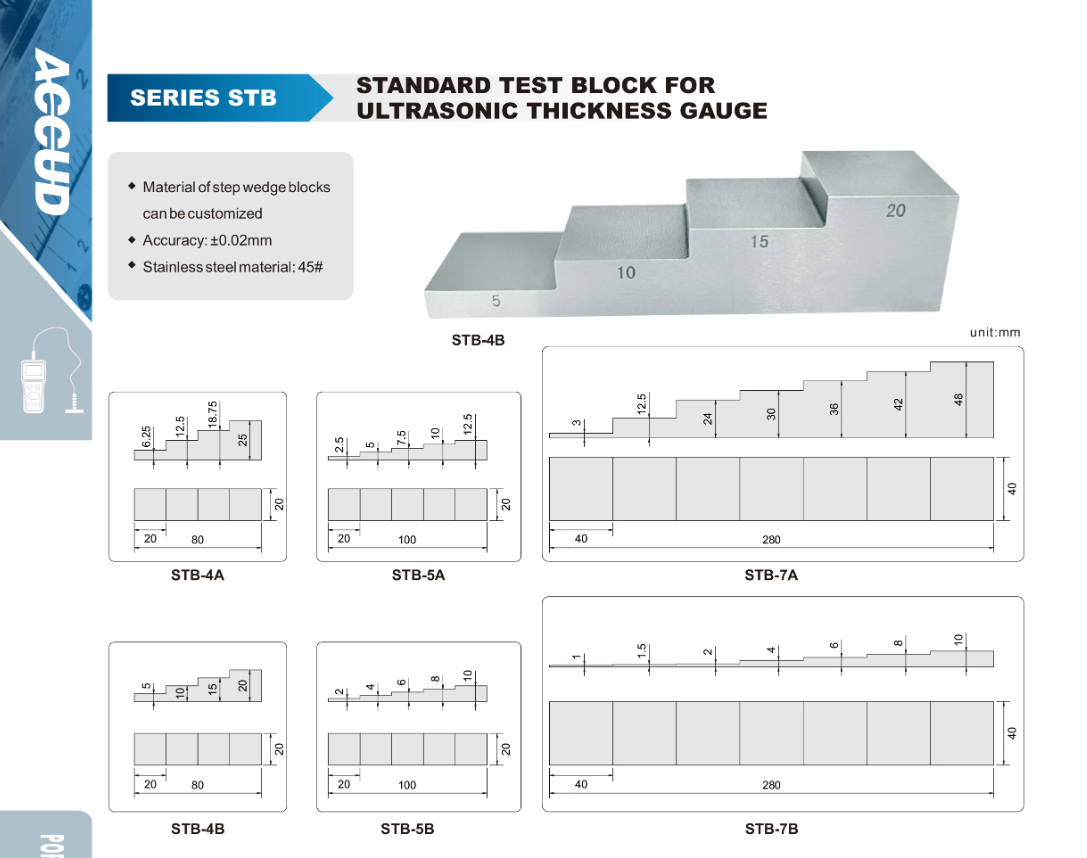 ACCUD

SERIES STB

STANDARD TEST BLOCK FOR ULTRASONIC THICKNESS GAUGE

◆ Material of step wedge blocks can be customized
◆ Accuracy: ±0.02mm
◆ Stainless steel material: 45#

5 10 15 20

STB-4B

unit:mm

6.25 12.5 18.75 25
20
20 80

STB-4A

2.5 5 7.5 10 12.5
20
20 100

STB-5A

3 12.5 24 30 36 42 48
40
40 280

STB-7A

5 10 15 20
20
20 80

STB-4B

2 4 6 8 10
20
20 100

STB-5B

1 1.5 2 4 6 8 10
40
40 280

STB-7B

POR