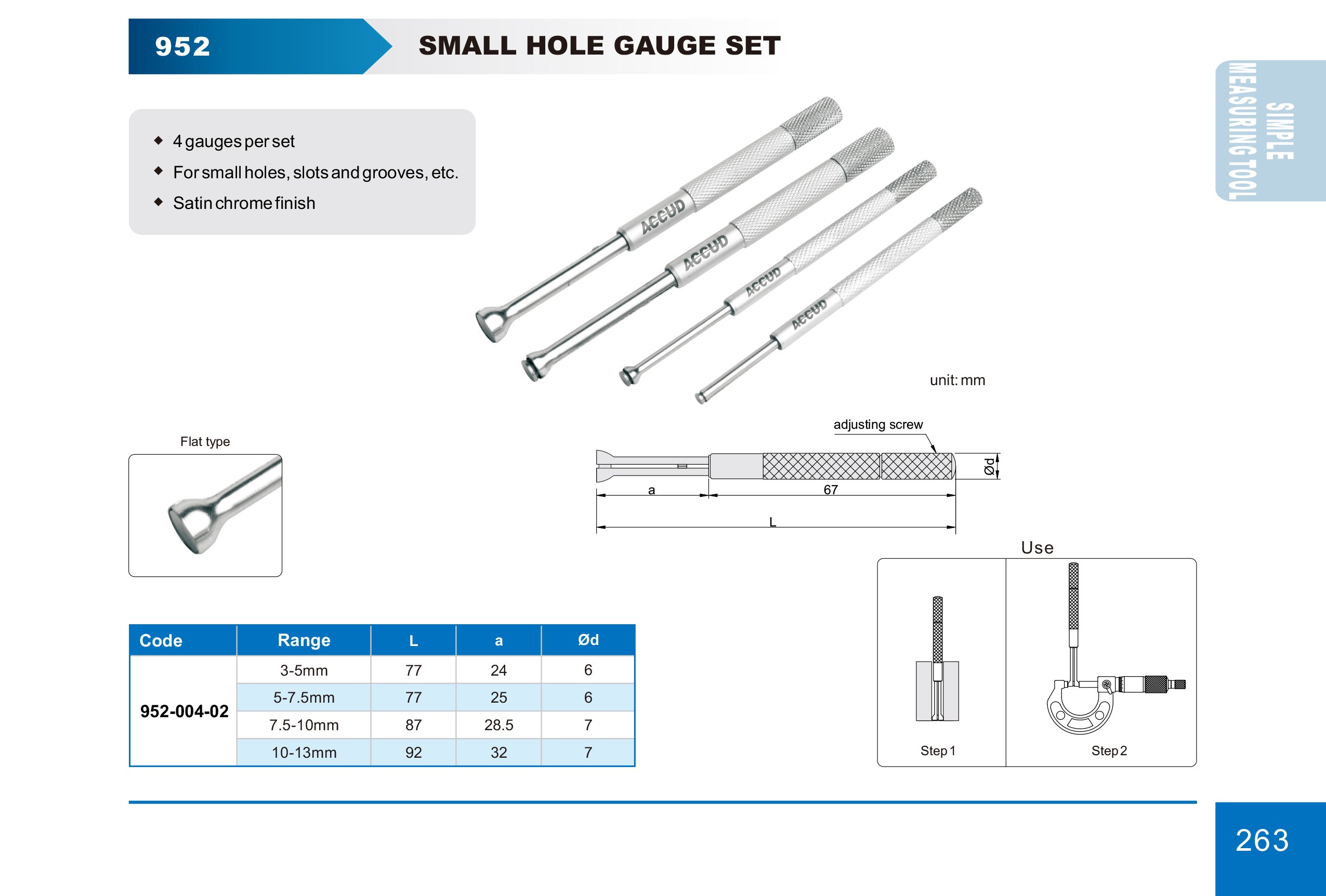 952

SMALL HOLE GAUGE SET

SIMPLE MEASURING TOOL

◆ 4 gauges per set
◆ For small holes, slots and grooves, etc.
◆ Satin chrome finish

ACCUD ACCUD ACCUD ACCUD

unit: mm

Flat type

adjusting screw

Ød

a

67

L

Use

Step 1

Step 2

| Code | Range | L | a | Ød |
|---|---|---|---|---|
| 952-004-02 | 3-5mm | 77 | 24 | 6 |
| | 5-7.5mm | 77 | 25 | 6 |
| | 7.5-10mm | 87 | 28.5 | 7 |
| | 10-13mm | 92 | 32 | 7 |

263