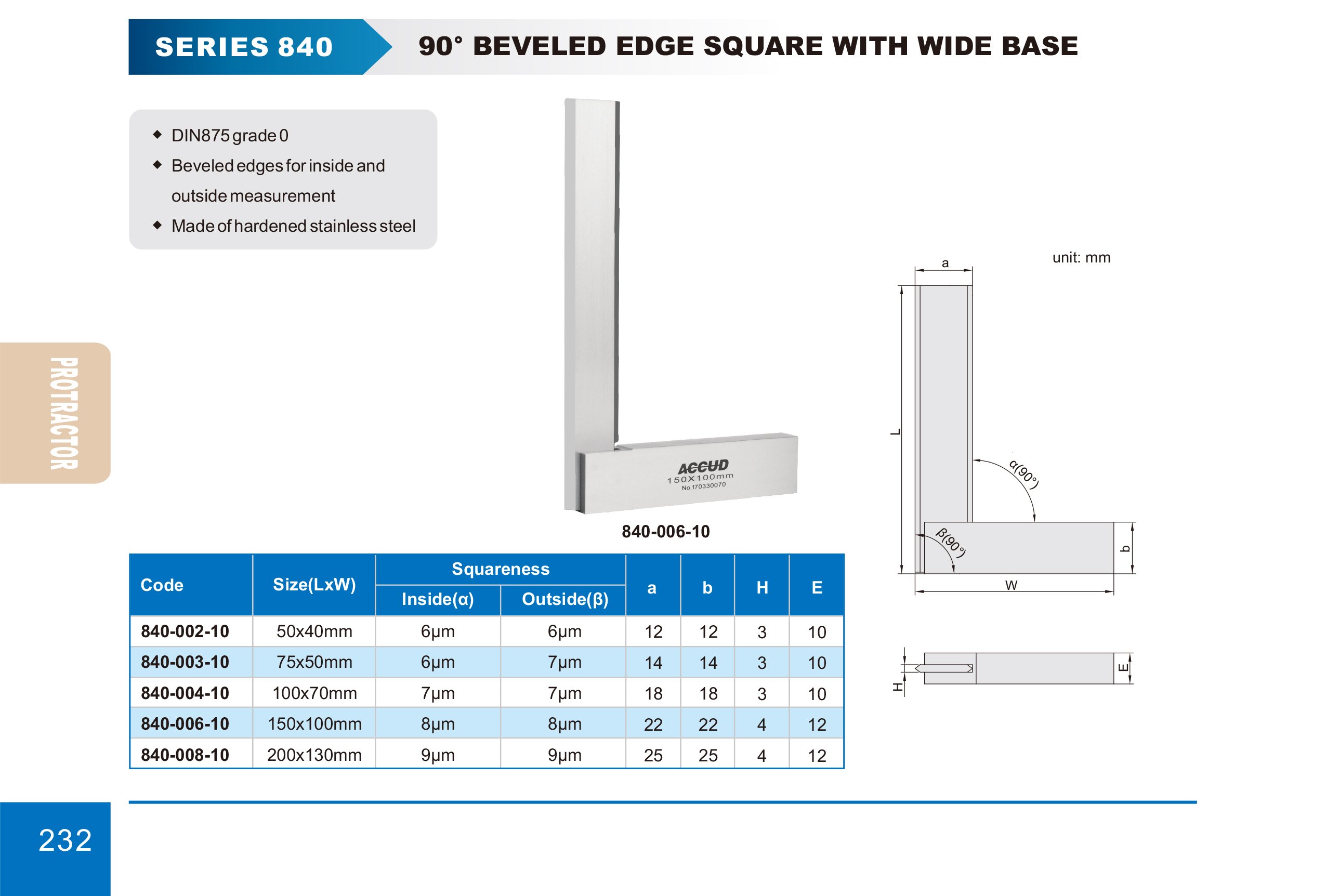 SERIES 840

90° BEVELED EDGE SQUARE WITH WIDE BASE

◆ DIN875 grade 0
◆ Beveled edges for inside and outside measurement
◆ Made of hardened stainless steel

PROTRACTOR

ACCUD
150X100mm
No.170330070

840-006-10

unit: mm

a
L
α(90°)
β(90°)
b
W
H
E

| Code | Size(LxW) | Squareness Inside(α) | Squareness Outside(β) | a | b | H | E |
|---|---|---|---|---|---|---|---|
| 840-002-10 | 50x40mm | 6μm | 6μm | 12 | 12 | 3 | 10 |
| 840-003-10 | 75x50mm | 6μm | 7μm | 14 | 14 | 3 | 10 |
| 840-004-10 | 100x70mm | 7μm | 7μm | 18 | 18 | 3 | 10 |
| 840-006-10 | 150x100mm | 8μm | 8μm | 22 | 22 | 4 | 12 |
| 840-008-10 | 200x130mm | 9μm | 9μm | 25 | 25 | 4 | 12 |

232