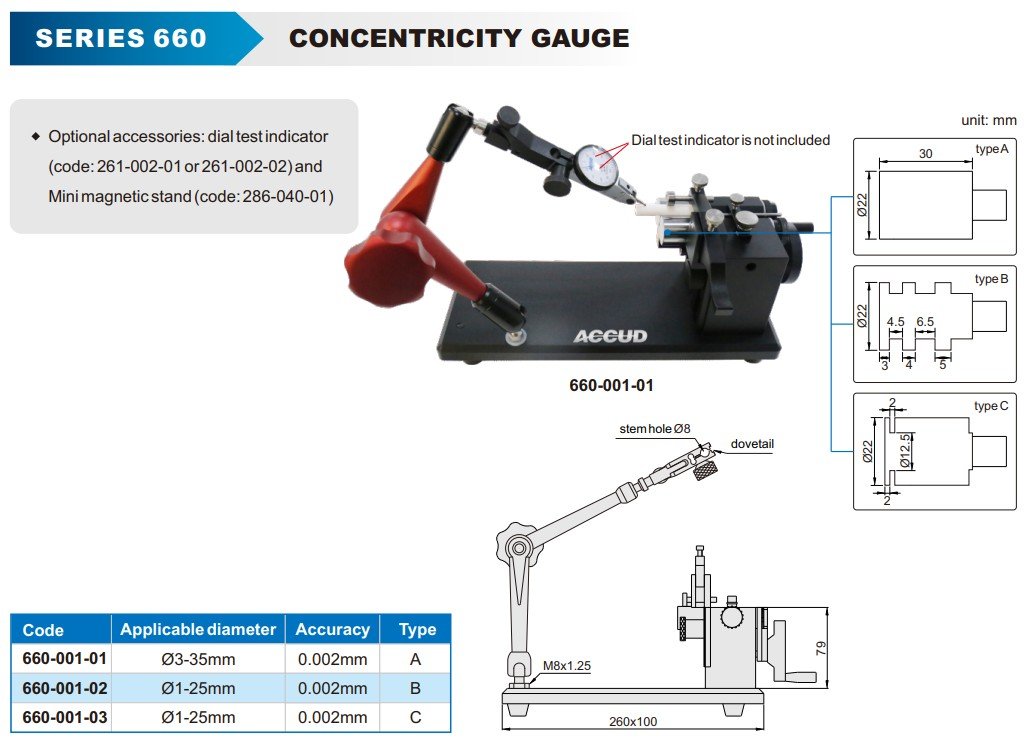 SERIES 660

CONCENTRICITY GAUGE

◆ Optional accessories: dial test indicator (code: 261-002-01 or 261-002-02) and Mini magnetic stand (code: 286-040-01)

Dial test indicator is not included

ACCUD

660-001-01

unit: mm

type A
30
Ø22

type B
Ø22
4.5
6.5
3
4
5

type C
2
Ø22
Ø12.5
2

stem hole Ø8
dovetail

M8x1.25
79
260x100

| Code | Applicable diameter | Accuracy | Type |
|---|---|---|---|
| 660-001-01 | Ø3-35mm | 0.002mm | A |
| 660-001-02 | Ø1-25mm | 0.002mm | B |
| 660-001-03 | Ø1-25mm | 0.002mm | C |