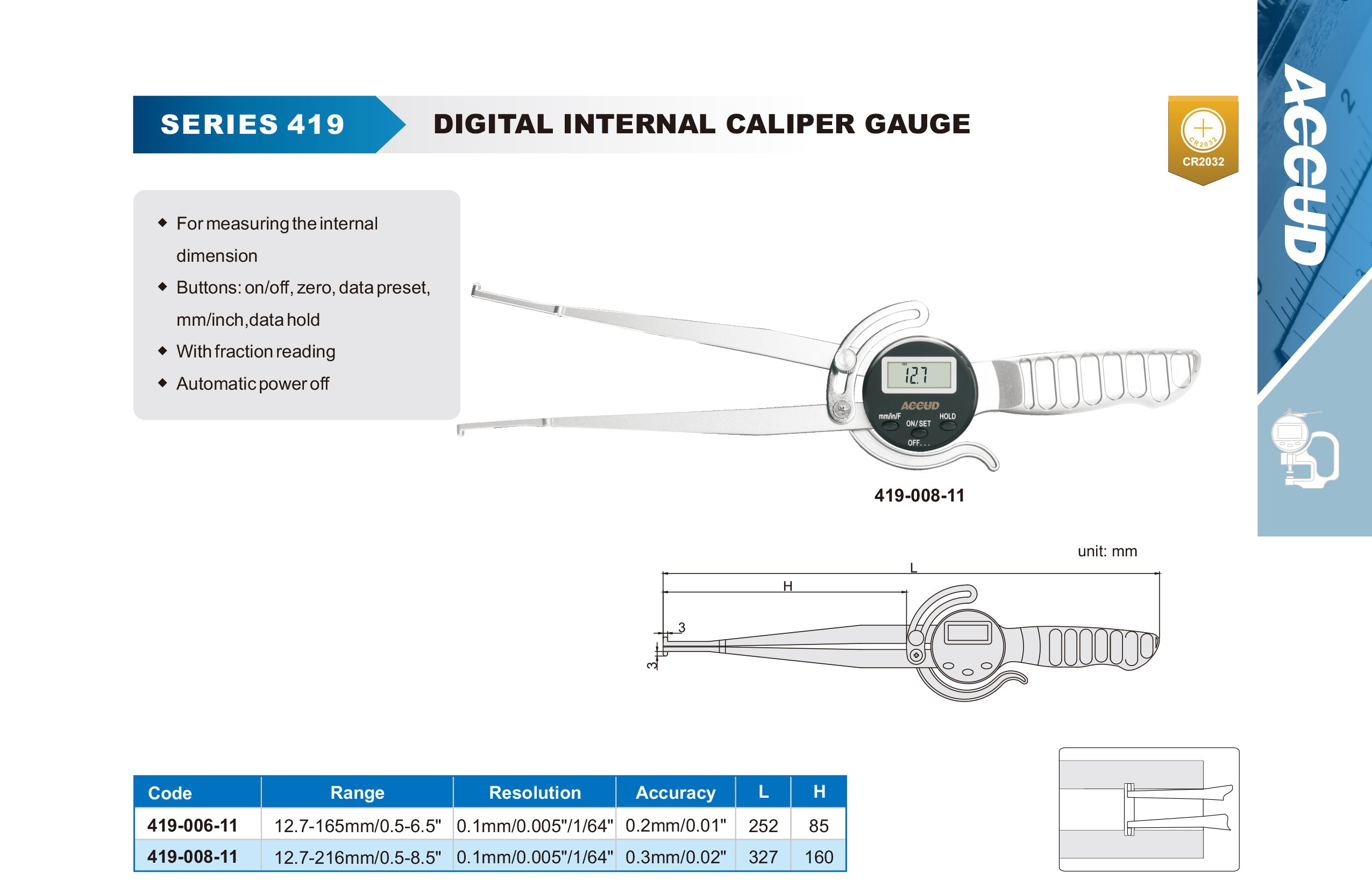 SERIES 419

DIGITAL INTERNAL CALIPER GAUGE

CR2032

CR2032

ACCUD

◆ For measuring the internal dimension
◆ Buttons: on/off, zero, data preset, mm/inch,data hold
◆ With fraction reading
◆ Automatic power off

12.7

ACCUD

mm/in/F

ON/SET

HOLD

OFF...

419-008-11

unit: mm

L

H

3

3

| Code | Range | Resolution | Accuracy | L | H |
|---|---|---|---|---|---|
| 419-006-11 | 12.7-165mm/0.5-6.5" | 0.1mm/0.005"/1/64" | 0.2mm/0.01" | 252 | 85 |
| 419-008-11 | 12.7-216mm/0.5-8.5" | 0.1mm/0.005"/1/64" | 0.3mm/0.02" | 327 | 160 |