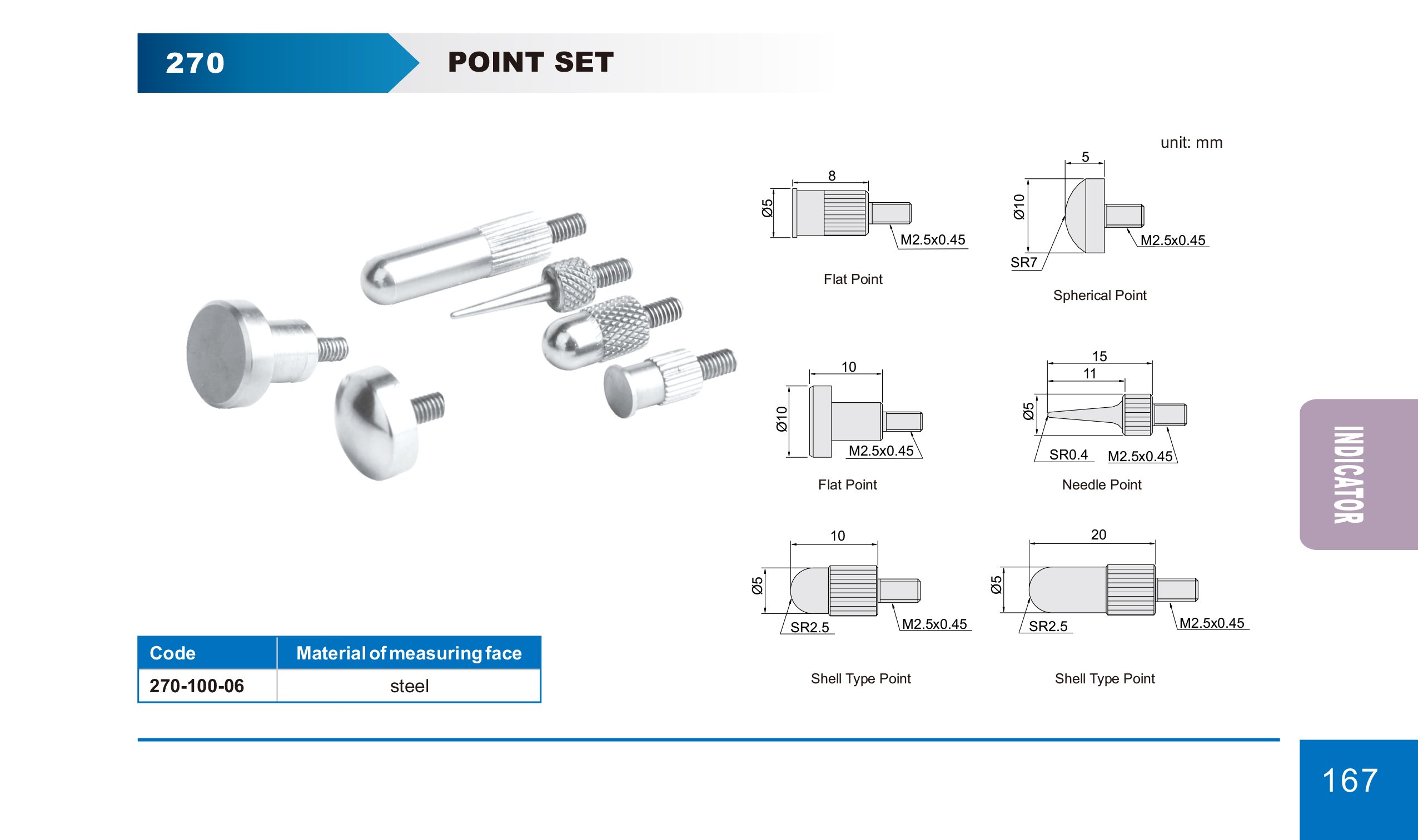 270 POINT SET

unit: mm

8
Ø5
M2.5x0.45
Flat Point

5
Ø10
M2.5x0.45
SR7
Spherical Point

10
Ø10
M2.5x0.45
Flat Point

15
11
Ø5
SR0.4
M2.5x0.45
Needle Point

10
Ø5
SR2.5
M2.5x0.45
Shell Type Point

20
Ø5
SR2.5
M2.5x0.45
Shell Type Point

| Code | Material of measuring face |
|---|---|
| 270-100-06 | steel |

INDICATOR

167