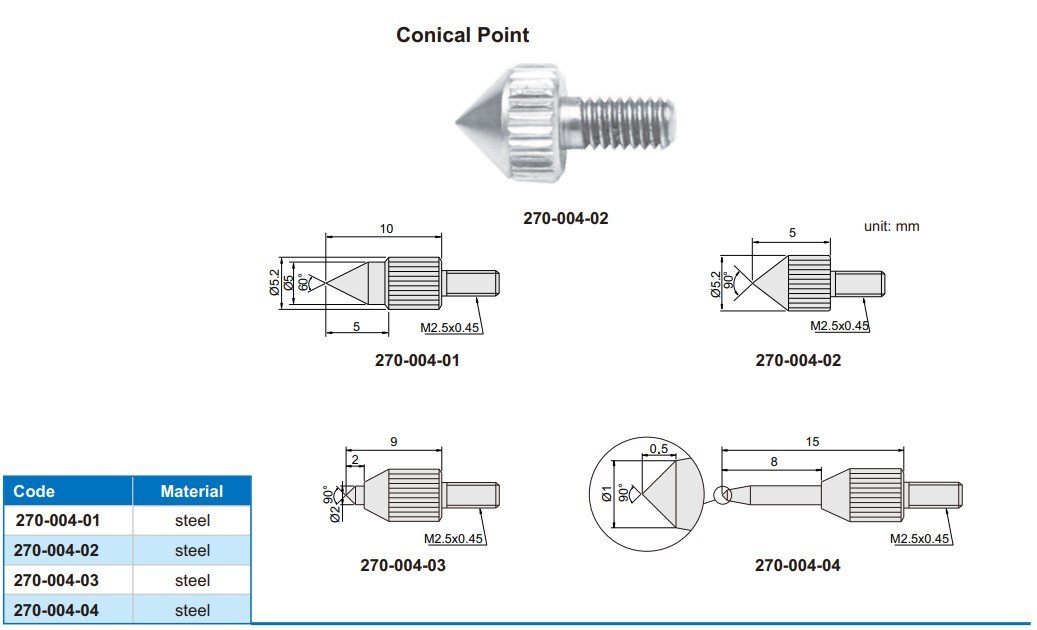 Conical Point

270-004-02

unit: mm

10
Ø5.2
Ø5
60°
5
M2.5x0.45
270-004-01

5
Ø5.2
90°
M2.5x0.45
270-004-02

9
2
90°
Ø2
M2.5x0.45
270-004-03

0,5
Ø1
90°
15
8
M2.5x0.45
270-004-04

| Code | Material |
|---|---|
| 270-004-01 | steel |
| 270-004-02 | steel |
| 270-004-03 | steel |
| 270-004-04 | steel |