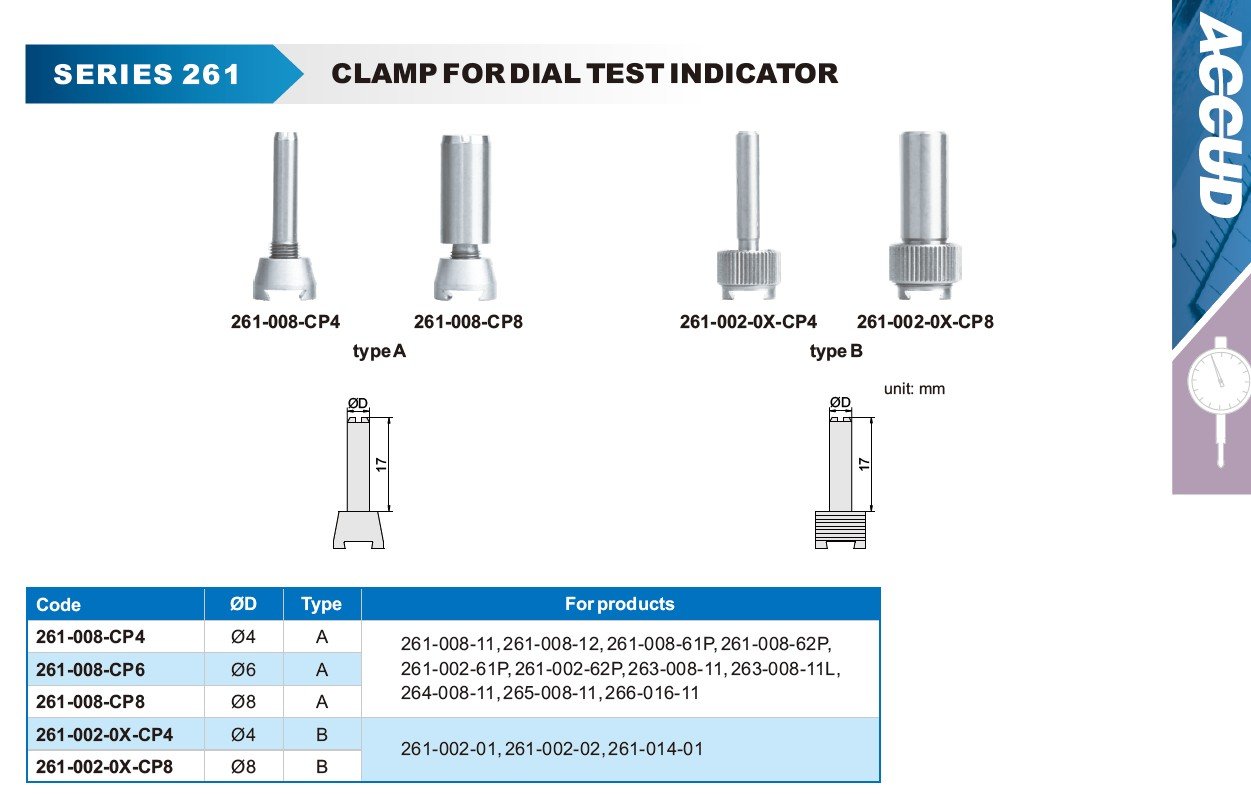 SERIES 261

CLAMP FOR DIAL TEST INDICATOR

ACCUD

261-008-CP4

261-008-CP8

type A

261-002-0X-CP4

261-002-0X-CP8

type B

unit: mm

ØD

17

ØD

17

| Code | ØD | Type | For products |
|---|---|---|---|
| 261-008-CP4 | Ø4 | A | 261-008-11, 261-008-12, 261-008-61P, 261-008-62P, 261-002-61P, 261-002-62P, 263-008-11, 263-008-11L, 264-008-11, 265-008-11, 266-016-11 |
| 261-008-CP6 | Ø6 | A | |
| 261-008-CP8 | Ø8 | A | |
| 261-002-0X-CP4 | Ø4 | B | 261-002-01, 261-002-02, 261-014-01 |
| 261-002-0X-CP8 | Ø8 | B | |