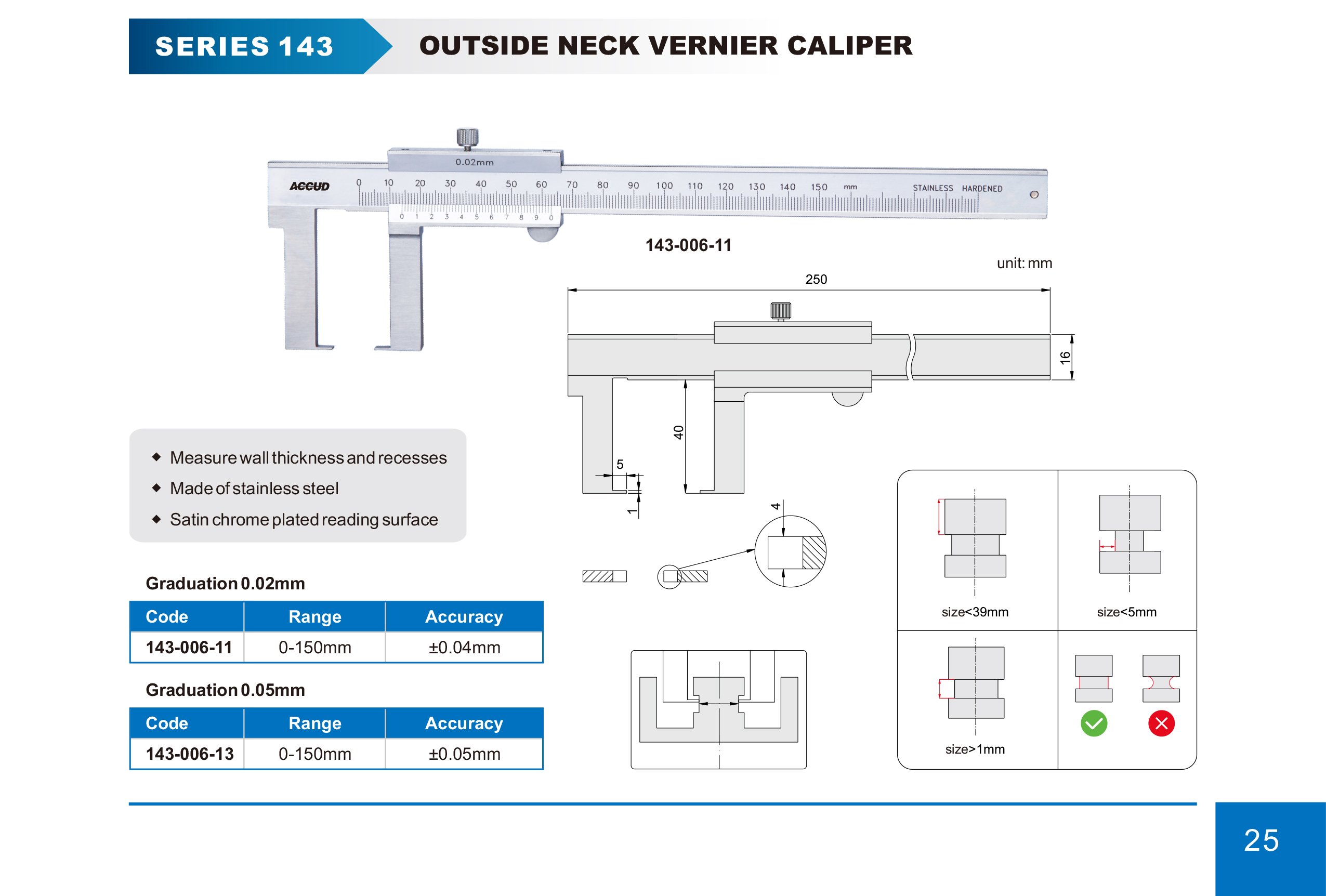 SERIES 143

OUTSIDE NECK VERNIER CALIPER

0.02mm

ACCUD 0 10 20 30 40 50 60 70 80 90 100 110 120 130 140 150 mm STAINLESS HARDENED

0 1 2 3 4 5 6 7 8 9 0

143-006-11

unit: mm

250

16

40

5

1

4

◆ Measure wall thickness and recesses
◆ Made of stainless steel
◆ Satin chrome plated reading surface

Graduation 0.02mm

| Code | Range | Accuracy |
|---|---|---|
| 143-006-11 | 0-150mm | ±0.04mm |

Graduation 0.05mm

| Code | Range | Accuracy |
|---|---|---|
| 143-006-13 | 0-150mm | ±0.05mm |

size<39mm

size<5mm

size>1mm

25